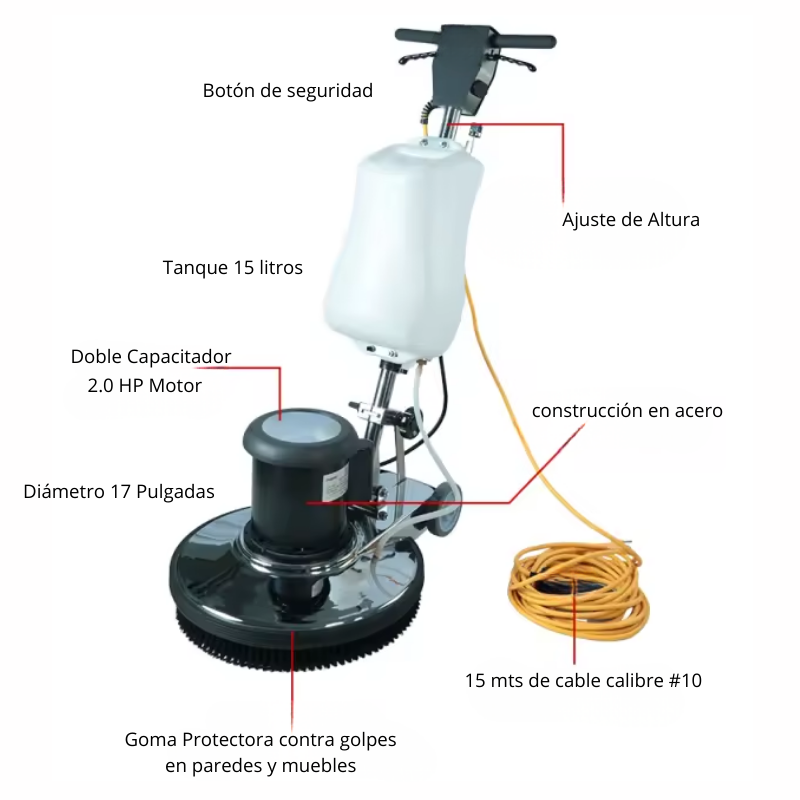 Botón de seguridad

Ajuste de Altura

Tanque 15 litros

Doble Capacitador
2.0 HP Motor

construcción en acero

Diámetro 17 Pulgadas

15 mts de cable calibre #10

Goma Protectora contra golpes
en paredes y muebles